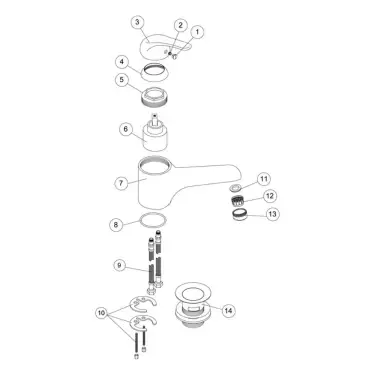 3
2
1
4
5
6
7
11
12
13
8
9
10
14